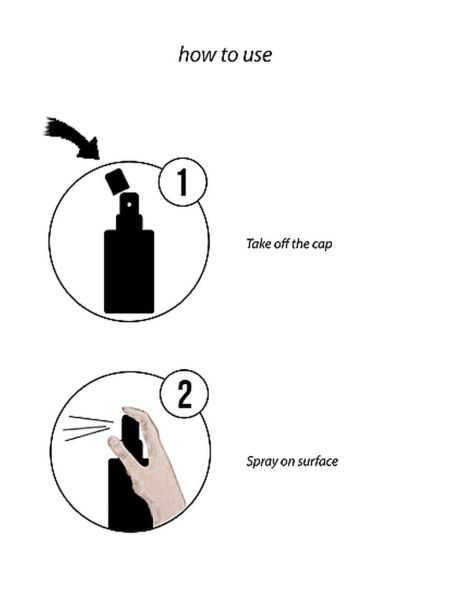 how to use

1

Take off the cap

2

Spray on surface